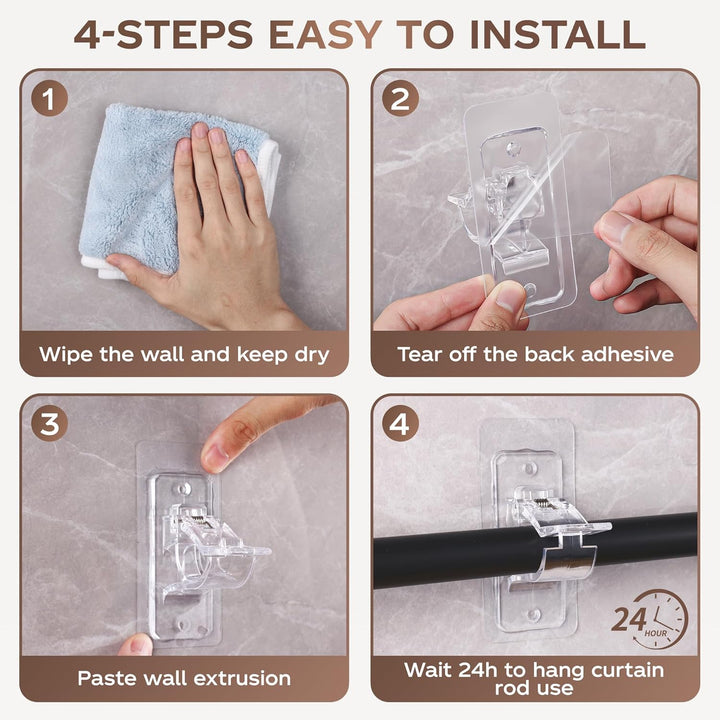 4-STEPS EASY TO INSTALL

1

Wipe the wall and keep dry

2

Tear off the back adhesive

3

Paste wall extrusion

4

24 HOUR

Wait 24h to hang curtain rod use